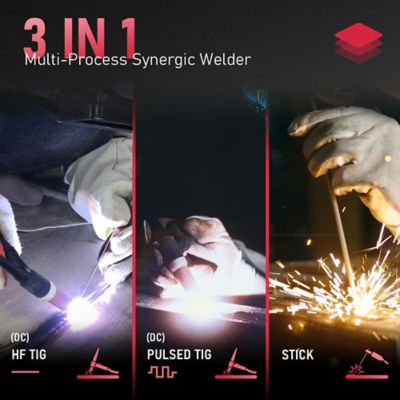 3 IN 1
Multi-Process Synergic Welder

(DC)
HF TIG

(DC)
PULSED TIG

STICK