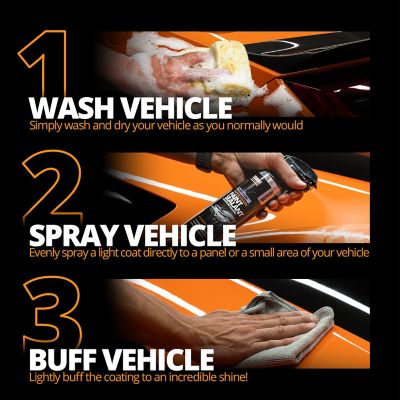 1
WASH VEHICLE
Simply wash and dry your vehicle as you normally would

2
PAINT SEALANT
SPRAY VEHICLE
Evenly spray a light coat directly to a panel or a small area of your vehicle

3
BUFF VEHICLE
Lightly buff the coating to an incredible shine!