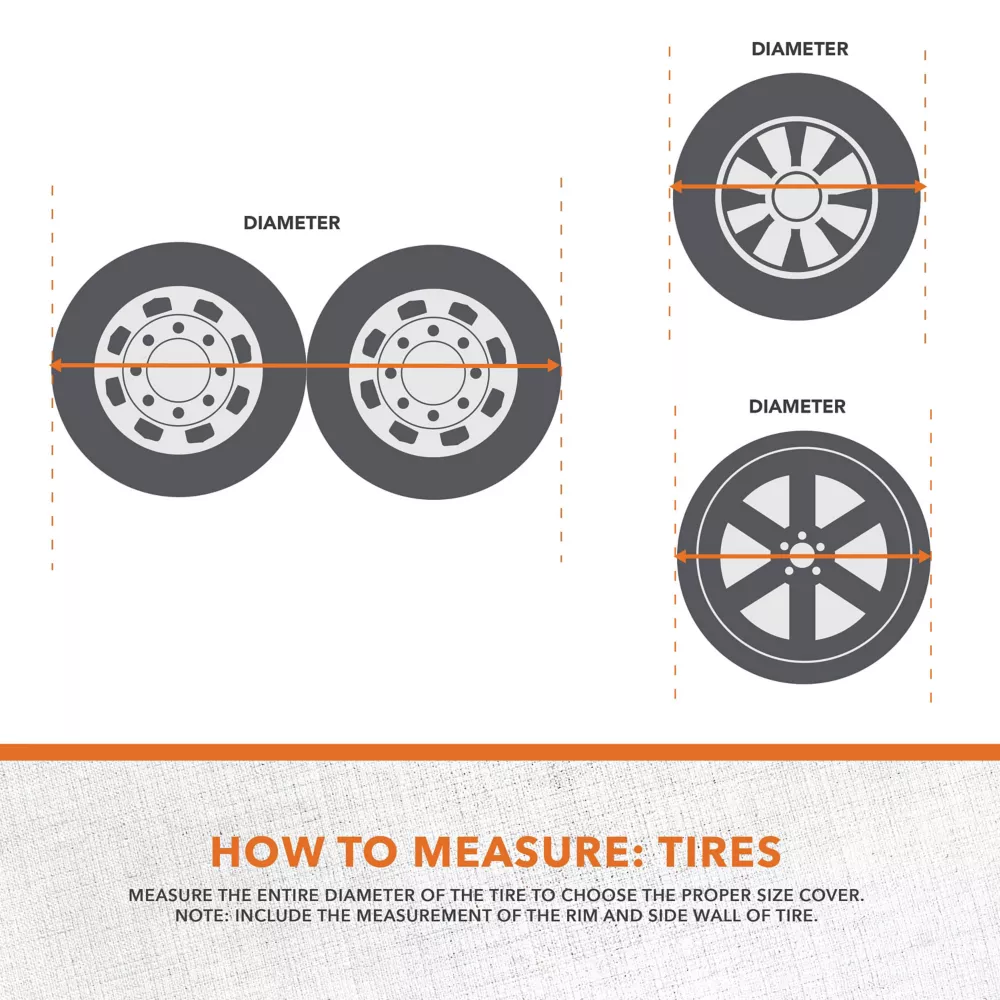 DIAMETER

DIAMETER

DIAMETER

HOW TO MEASURE: TIRES

MEASURE THE ENTIRE DIAMETER OF THE TIRE TO CHOOSE THE PROPER SIZE COVER.
NOTE: INCLUDE THE MEASUREMENT OF THE RIM AND SIDE WALL OF TIRE.