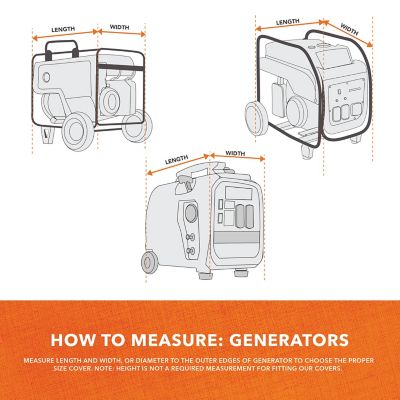 LENGTH WIDTH

LENGTH WIDTH

LENGTH WIDTH

HOW TO MEASURE: GENERATORS

MEASURE LENGTH AND WIDTH, OR DIAMETER TO THE OUTER EDGES OF GENERATOR TO CHOOSE THE PROPER SIZE COVER. NOTE: HEIGHT IS NOT A REQUIRED MEASUREMENT FOR FITTING OUR COVERS.