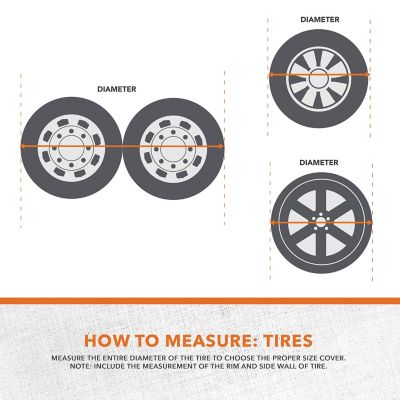 DIAMETER

DIAMETER

DIAMETER

HOW TO MEASURE: TIRES

MEASURE THE ENTIRE DIAMETER OF THE TIRE TO CHOOSE THE PROPER SIZE COVER.
NOTE: INCLUDE THE MEASUREMENT OF THE RIM AND SIDE WALL OF TIRE.