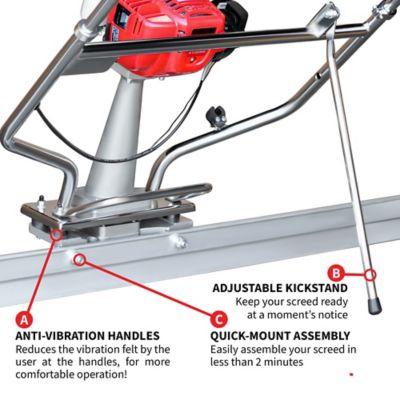 B
ADJUSTABLE KICKSTAND
Keep your screed ready at a moment's notice

A
ANTI-VIBRATION HANDLES
Reduces the vibration felt by the user at the handles, for more comfortable operation!

C
QUICK-MOUNT ASSEMBLY
Easily assemble your screed in less than 2 minutes