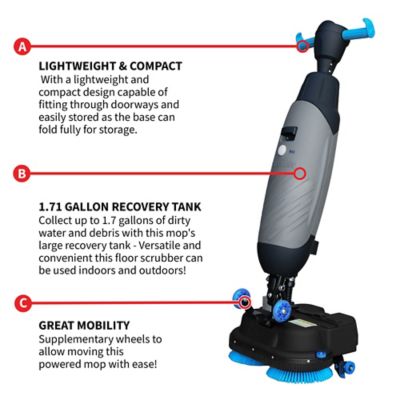 A

LIGHTWEIGHT & COMPACT
With a lightweight and compact design capable of fitting through doorways and easily stored as the base can fold fully for storage.

B

1.71 GALLON RECOVERY TANK
Collect up to 1.7 gallons of dirty water and debris with this mop's large recovery tank - Versatile and convenient this floor scrubber can be used indoors and outdoors!

C

GREAT MOBILITY
Supplementary wheels to allow moving this powered mop with ease!