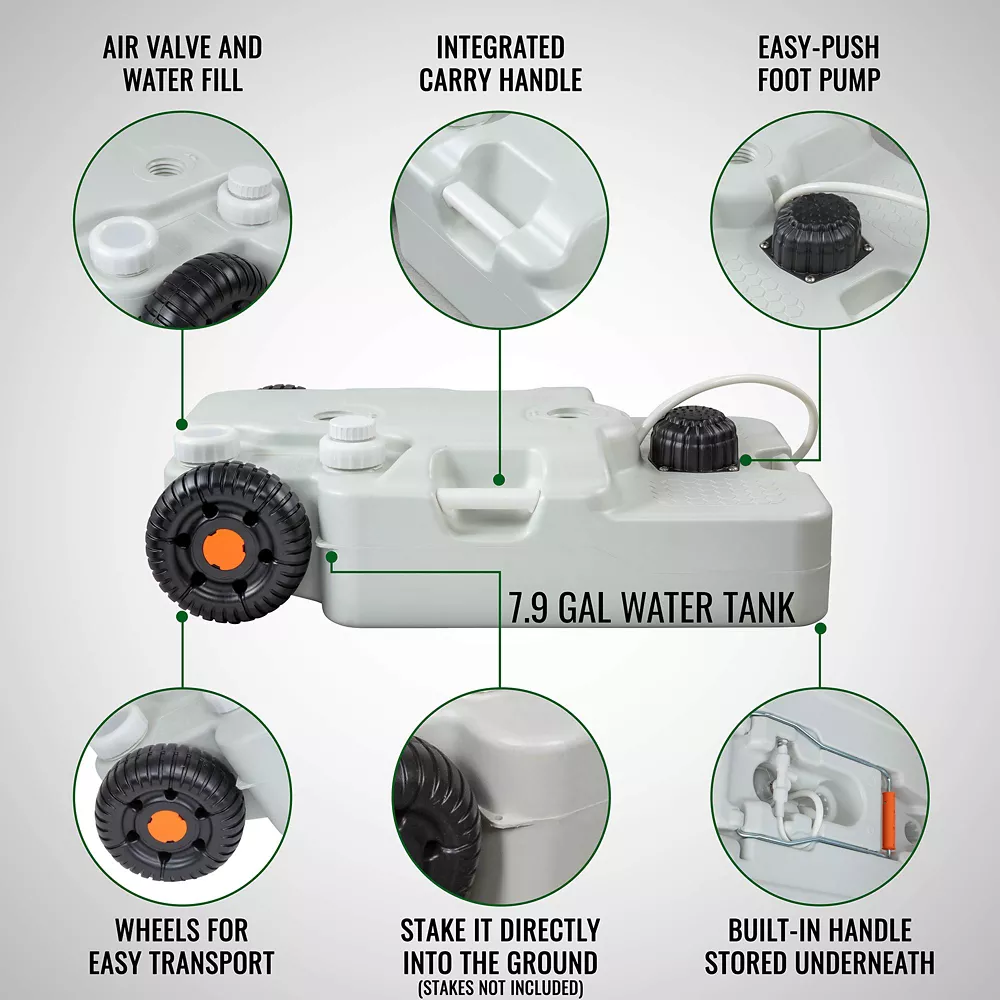 AIR VALVE AND WATER FILL

INTEGRATED CARRY HANDLE

EASY-PUSH FOOT PUMP

7.9 GAL WATER TANK

WHEELS FOR EASY TRANSPORT

STAKE IT DIRECTLY INTO THE GROUND
(STAKES NOT INCLUDED)

BUILT-IN HANDLE STORED UNDERNEATH