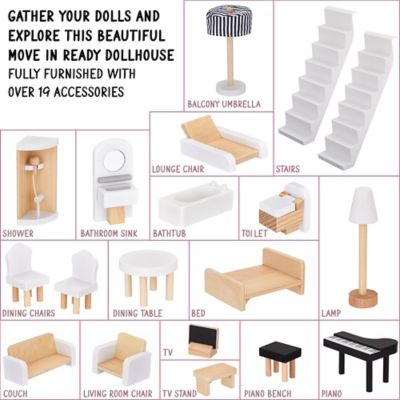 GATHER YOUR DOLLS AND EXPLORE THIS BEAUTIFUL MOVE IN READY DOLLHOUSE
FULLY FURNISHED WITH OVER 19 ACCESSORIES

BALCONY UMBRELLA

STAIRS

LOUNGE CHAIR

SHOWER

BATHROOM SINK

BATHTUB

TOILET

LAMP

DINING CHAIRS

DINING TABLE

BED

COUCH

LIVING ROOM CHAIR

TV

TV STAND

PIANO BENCH

PIANO