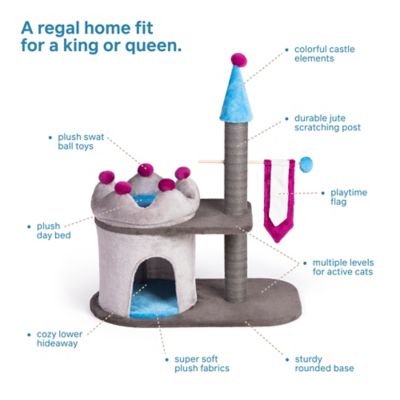 A regal home fit for a king or queen.

• colorful castle elements

• durable jute scratching post

• plush swat ball toys

• playtime flag

• plush day bed

• multiple levels for active cats

• cozy lower hideaway

• super soft plush fabrics

• sturdy rounded base