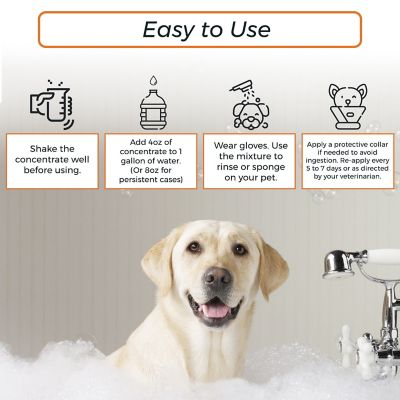 Easy to Use

Shake the concentrate well before using.

Add 4oz of concentrate to 1 gallon of water. (Or 8oz for persistent cases)

Wear gloves. Use the mixture to rinse or sponge on your pet.

Apply a protective collar if needed to avoid ingestion. Re-apply every 5 to 7 days or as directed by your veterinarian.