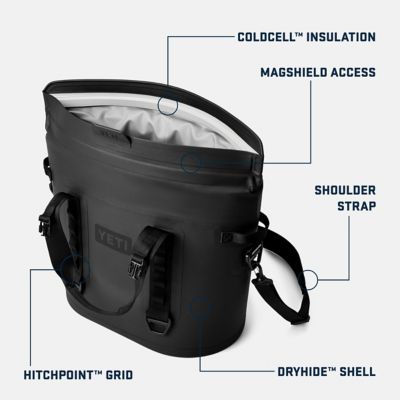 COLDCELL™ INSULATION

MAGSHIELD ACCESS

SHOULDER STRAP

YETI

HITCHPOINT™ GRID

DRYHIDE™ SHELL