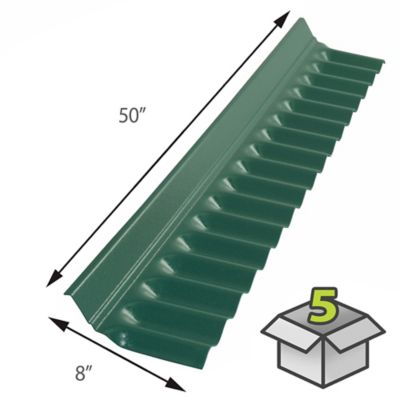 50″

8″

5