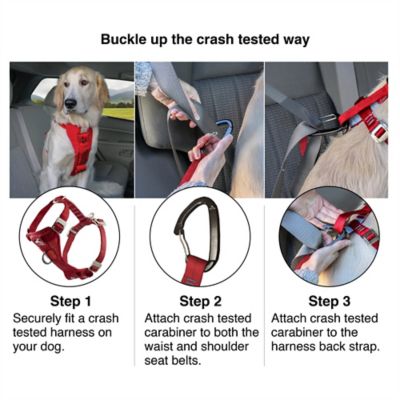 Buckle up the crash tested way

Step 1
Securely fit a crash tested harness on your dog.

Step 2
Attach crash tested carabiner to both the waist and shoulder seat belts.

Step 3
Attach crash tested carabiner to the harness back strap.