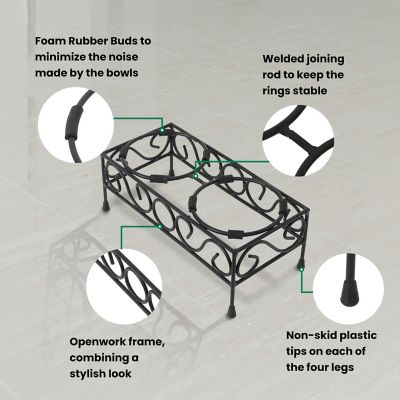 Foam Rubber Buds to minimize the noise made by the bowls

Welded joining rod to keep the rings stable

Openwork frame, combining a stylish look

Non-skid plastic tips on each of the four legs