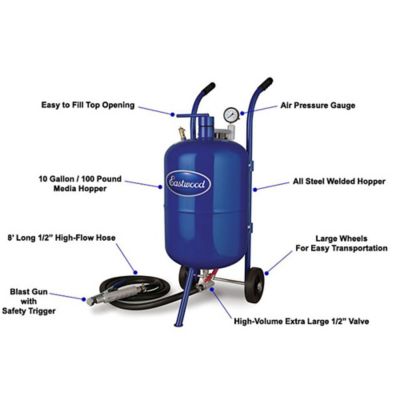 Easy to Fill Top Opening

Air Pressure Gauge

10 Gallon / 100 Pound Media Hopper

Eastwood

All Steel Welded Hopper

8' Long 1/2" High-Flow Hose

Large Wheels For Easy Transportation

Blast Gun with Safety Trigger

High-Volume Extra Large 1/2" Valve