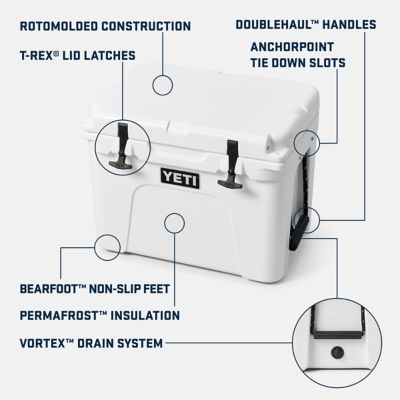 ROTOMOLDED CONSTRUCTION

T-REX® LID LATCHES

DOUBLEHAUL™ HANDLES

ANCHORPOINT TIE DOWN SLOTS

YETI

BEARFOOT™ NON-SLIP FEET

PERMAFROST™ INSULATION

VORTEX™ DRAIN SYSTEM