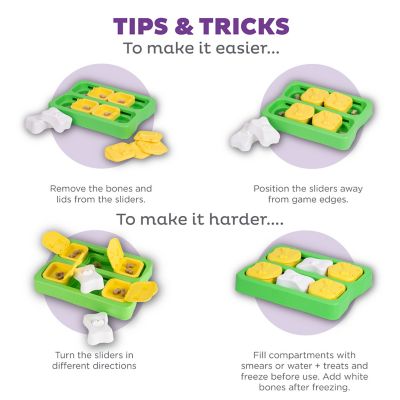 TIPS & TRICKS
To make it easier...

Remove the bones and lids from the sliders.

Position the sliders away from game edges.

To make it harder....

Turn the sliders in different directions

Fill compartments with smears or water + treats and freeze before use. Add white bones after freezing.