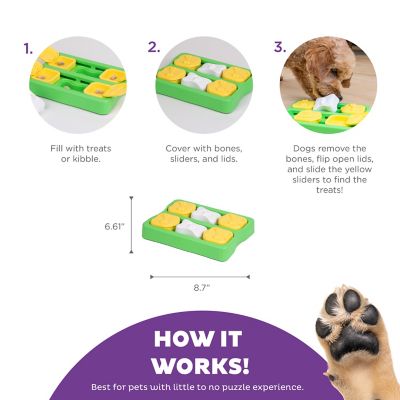 1.

Fill with treats or kibble.

2.

Cover with bones, sliders, and lids.

3.

Dogs remove the bones, flip open lids, and slide the yellow sliders to find the treats!

6.61"

8.7"

HOW IT WORKS!

Best for pets with little to no puzzle experience.