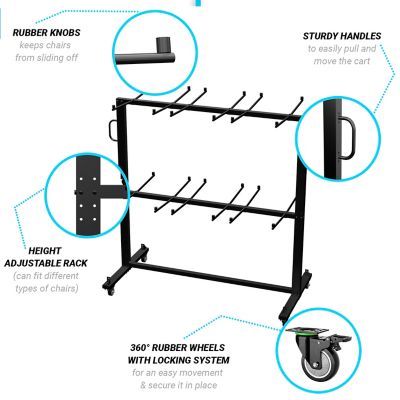 RUBBER KNOBS
keeps chairs from sliding off

STURDY HANDLES
to easily pull and move the cart

HEIGHT ADJUSTABLE RACK
(can fit different types of chairs)

360° RUBBER WHEELS WITH LOCKING SYSTEM
for an easy movement & secure it in place