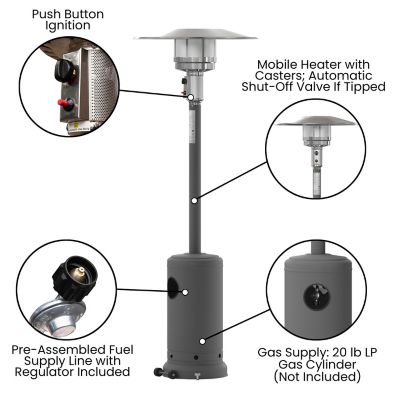 Push Button Ignition

Mobile Heater with Casters; Automatic Shut-Off Valve If Tipped

Pre-Assembled Fuel Supply Line with Regulator Included

Gas Supply: 20 lb LP Gas Cylinder (Not Included)