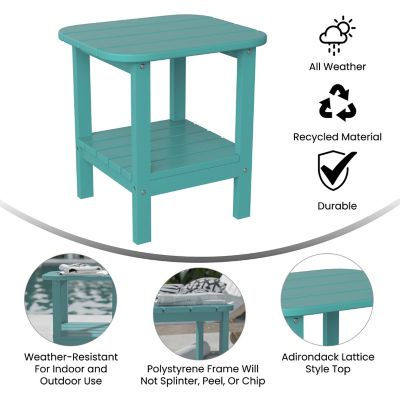 All Weather

Recycled Material

Durable

Weather-Resistant For Indoor and Outdoor Use

Polystyrene Frame Will Not Splinter, Peel, Or Chip

Adirondack Lattice Style Top