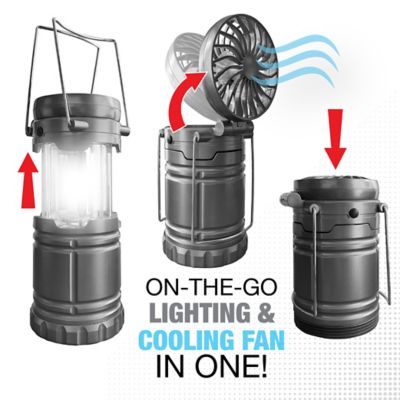 ON-THE-GO
LIGHTING &
COOLING FAN
IN ONE!