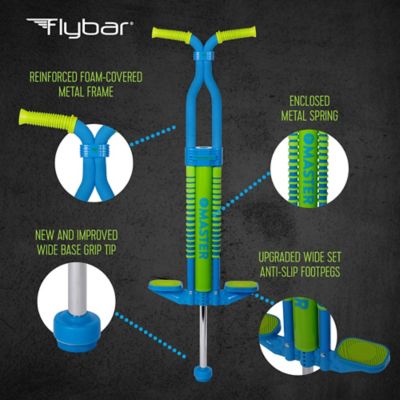 Flybar®

REINFORCED FOAM-COVERED METAL FRAME

ENCLOSED METAL SPRING

MASTER

MASTER

NEW AND IMPROVED WIDE BASE GRIP TIP

UPGRADED WIDE SET ANTI-SLIP FOOTPEGS