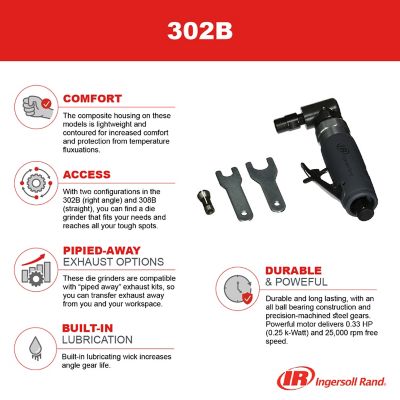 302B

COMFORT

The composite housing on these models is lightweight and contoured for increased comfort and protection from temperature fluxuations.

ACCESS

With two configurations in the 302B (right angle) and 308B (straight), you can find a die grinder that fits your needs and reaches all your tough spots.

PIPIED-AWAY EXHAUST OPTIONS

These die grinders are compatible with "piped away" exhaust kits, so you can transfer exhaust away from you and your workspace.

BUILT-IN LUBRICATION

Built-in lubricating wick increases angle gear life.

DURABLE & POWEFUL

Durable and long lasting, with an all ball bearing construction and precision-machined steel gears. Powerful motor delivers 0.33 HP (0.25 k-Watt) and 25,000 rpm free speed.

IR Ingersoll Rand.