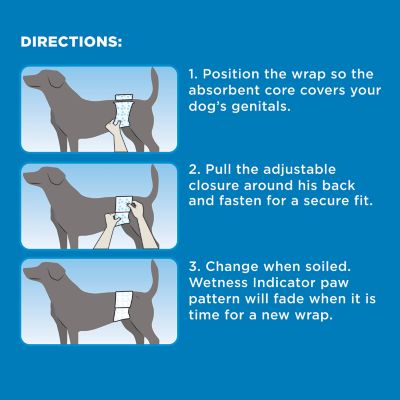 DIRECTIONS:

1. Position the wrap so the absorbent core covers your dog's genitals.

2. Pull the adjustable closure around his back and fasten for a secure fit.

3. Change when soiled. Wetness Indicator paw pattern will fade when it is time for a new wrap.