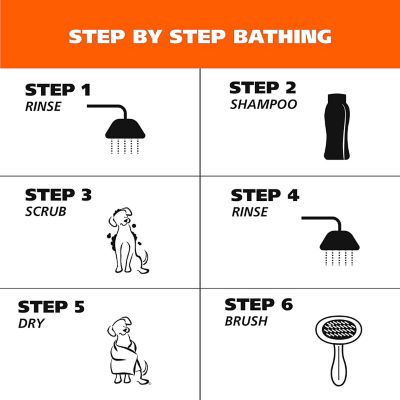 STEP BY STEP BATHING

STEP 1
RINSE

STEP 2
SHAMPOO

STEP 3
SCRUB

STEP 4
RINSE

STEP 5
DRY

STEP 6
BRUSH