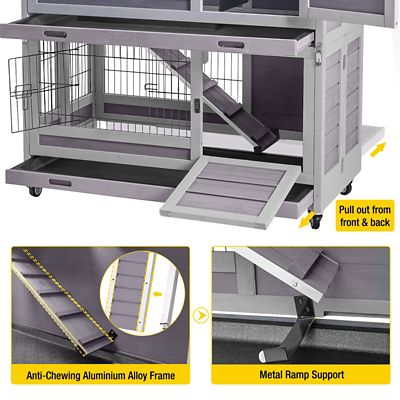 Pull out from front & back

Anti-Chewing Aluminium Alloy Frame

Metal Ramp Support