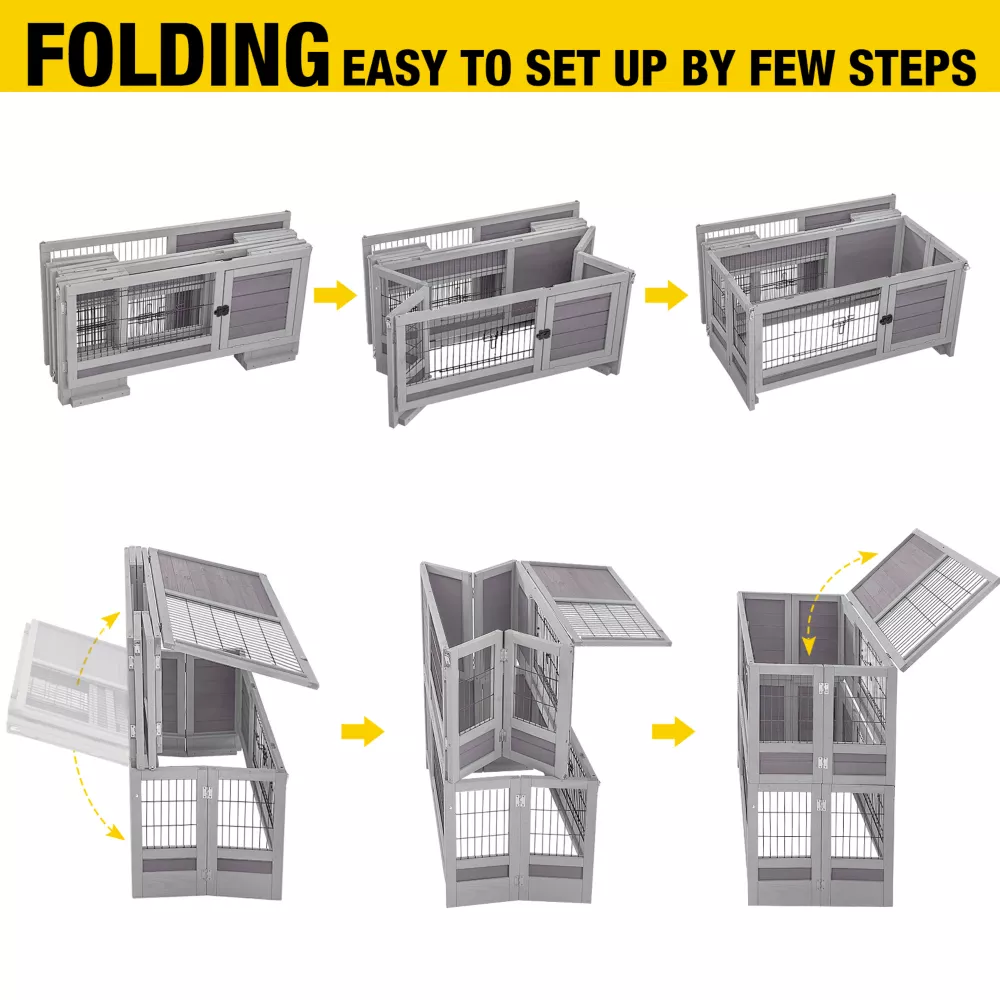 FOLDING EASY TO SET UP BY FEW STEPS