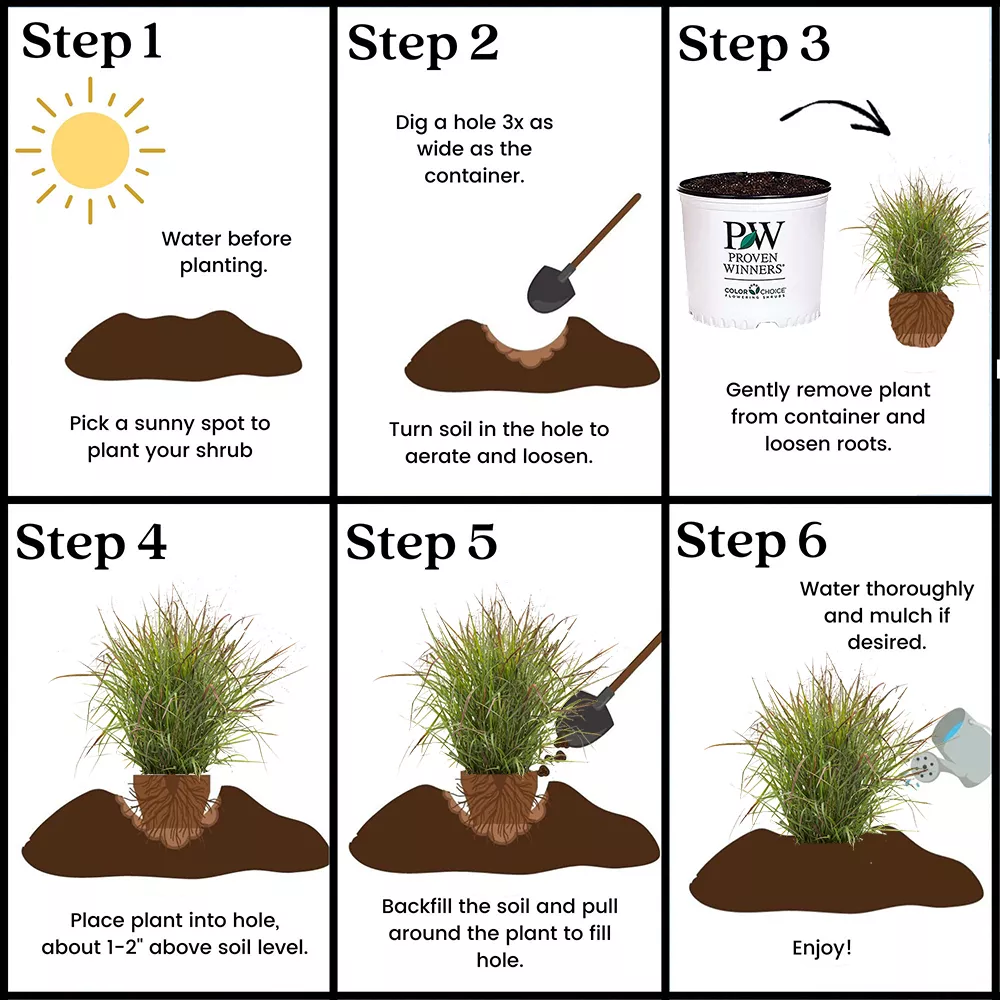 Step 1

Water before planting.

Pick a sunny spot to plant your shrub

Step 2

Dig a hole 3x as wide as the container.

Turn soil in the hole to aerate and loosen.

Step 3

PW
PROVEN WINNERS®
COLOR CHOICE®
FLOWERING SHRUBS

Gently remove plant from container and loosen roots.

Step 4

Place plant into hole, about 1-2" above soil level.

Step 5

Backfill the soil and pull around the plant to fill hole.

Step 6

Water thoroughly and mulch if desired.

Enjoy!