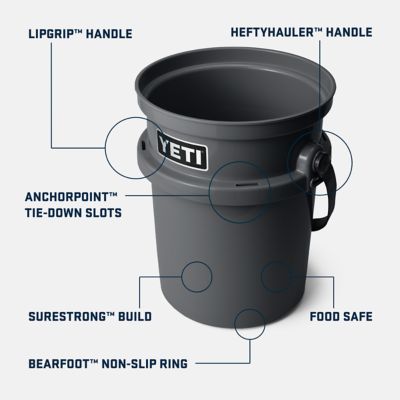 LIPGRIP™ HANDLE

HEFTYHAULER™ HANDLE

YETI

ANCHORPOINT™ TIE-DOWN SLOTS

SURESTRONG™ BUILD

FOOD SAFE

BEARFOOT™ NON-SLIP RING