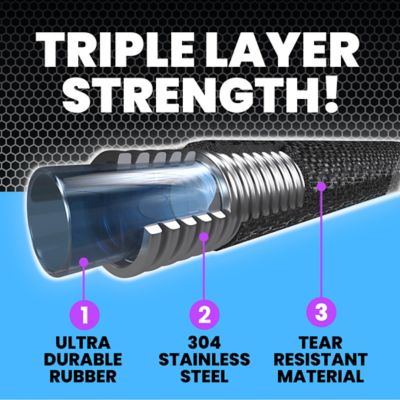 TRIPLE LAYER STRENGTH!

1
ULTRA DURABLE RUBBER

2
304 STAINLESS STEEL

3
TEAR RESISTANT MATERIAL