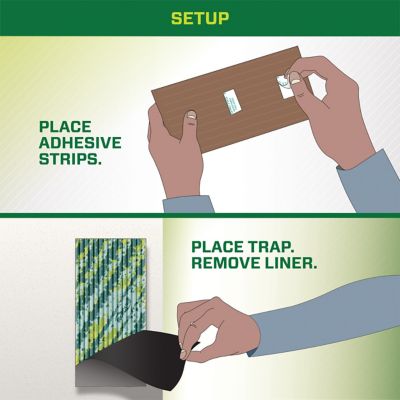 SETUP

PLACE ADHESIVE STRIPS.

PLACE TRAP. REMOVE LINER.