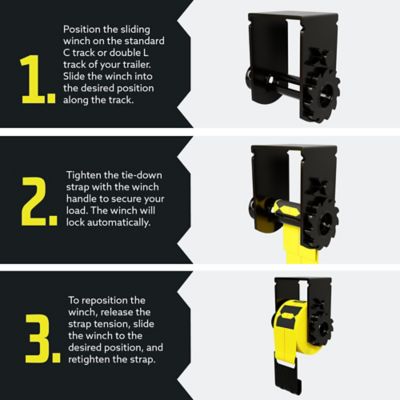 1. Position the sliding winch on the standard C track or double L track of your trailer. Slide the winch into the desired position along the track.

2. Tighten the tie-down strap with the winch handle to secure your load. The winch will lock automatically.

3. To reposition the winch, release the strap tension, slide the winch to the desired position, and retighten the strap.