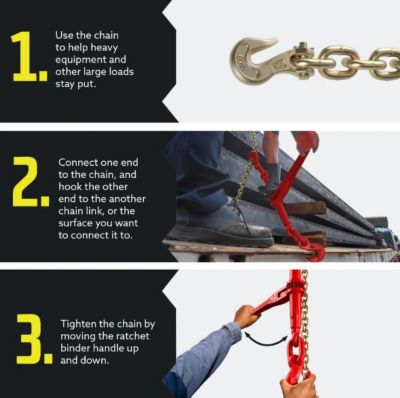 1. Use the chain to help heavy equipment and other large loads stay put.

2. Connect one end to the chain, and hook the other end to the another chain link, or the surface you want to connect it to.

3. Tighten the chain by moving the ratchet binder handle up and down.