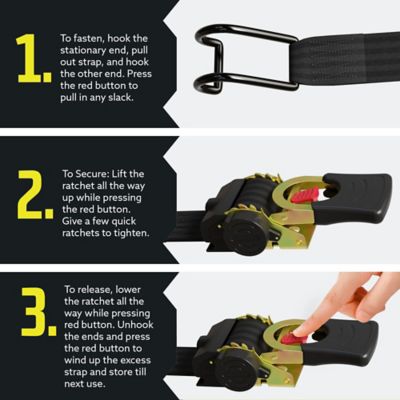 1.

To fasten, hook the stationary end, pull out strap, and hook the other end. Press the red button to pull in any slack.

2.

To Secure: Lift the ratchet all the way up while pressing the red button. Give a few quick ratchets to tighten.

3.

To release, lower the ratchet all the way while pressing red button. Unhook the ends and press the red button to wind up the excess strap and store till next use.