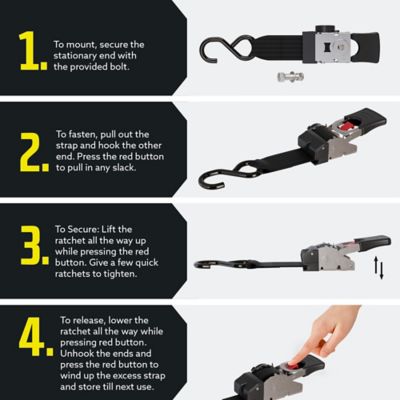 1. To mount, secure the stationary end with the provided bolt.

2. To fasten, pull out the strap and hook the other end. Press the red button to pull in any slack.

3. To Secure: Lift the ratchet all the way up while pressing the red button. Give a few quick ratchets to tighten.

4. To release, lower the ratchet all the way while pressing red button. Unhook the ends and press the red button to wind up the excess strap and store till next use.