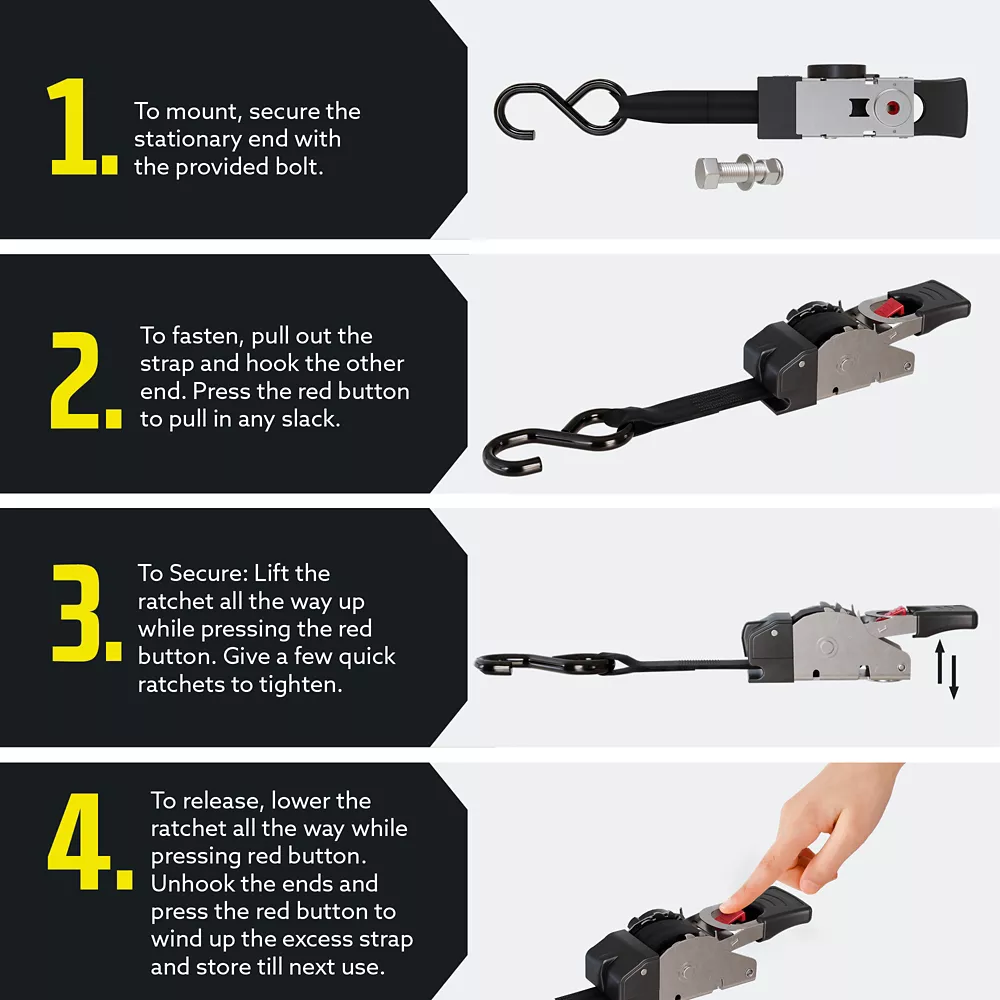 1. To mount, secure the stationary end with the provided bolt.

2. To fasten, pull out the strap and hook the other end. Press the red button to pull in any slack.

3. To Secure: Lift the ratchet all the way up while pressing the red button. Give a few quick ratchets to tighten.

4. To release, lower the ratchet all the way while pressing red button. Unhook the ends and press the red button to wind up the excess strap and store till next use.