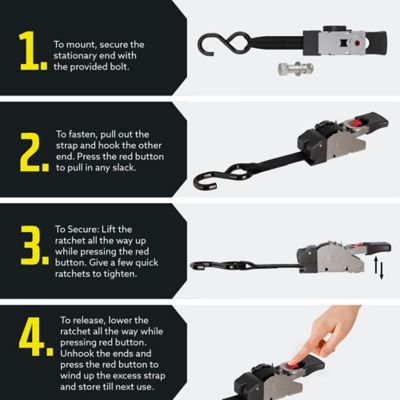 1. To mount, secure the stationary end with the provided bolt.

2. To fasten, pull out the strap and hook the other end. Press the red button to pull in any slack.

3. To Secure: Lift the ratchet all the way up while pressing the red button. Give a few quick ratchets to tighten.

4. To release, lower the ratchet all the way while pressing red button. Unhook the ends and press the red button to wind up the excess strap and store till next use.