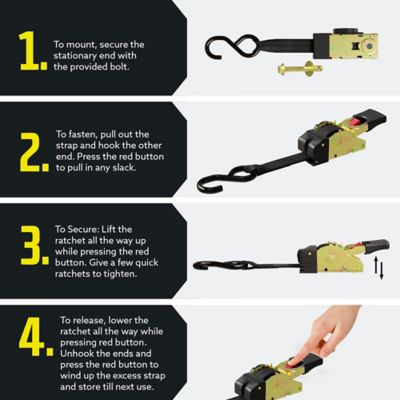 1. To mount, secure the stationary end with the provided bolt.

2. To fasten, pull out the strap and hook the other end. Press the red button to pull in any slack.

3. To Secure: Lift the ratchet all the way up while pressing the red button. Give a few quick ratchets to tighten.

4. To release, lower the ratchet all the way while pressing red button. Unhook the ends and press the red button to wind up the excess strap and store till next use.