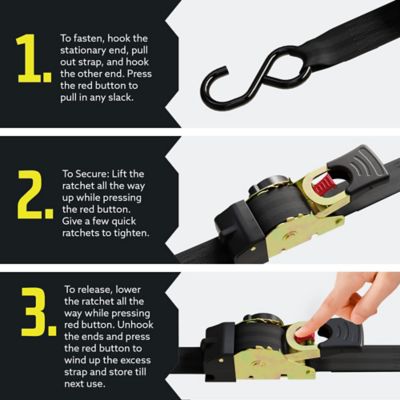 1.

To fasten, hook the stationary end, pull out strap, and hook the other end. Press the red button to pull in any slack.

2.

To Secure: Lift the ratchet all the way up while pressing the red button. Give a few quick ratchets to tighten.

3.

To release, lower the ratchet all the way while pressing red button. Unhook the ends and press the red button to wind up the excess strap and store till next use.