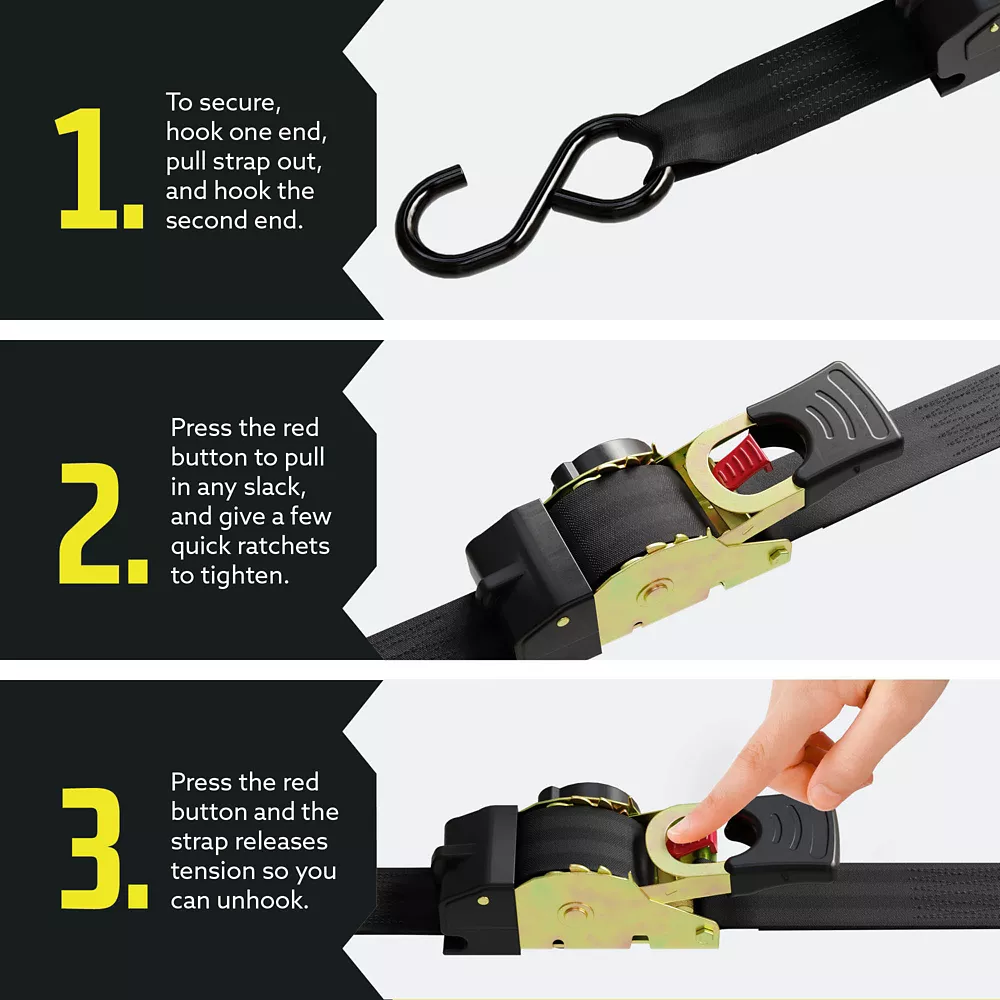 1.

To secure, hook one end, pull strap out, and hook the second end.

2.

Press the red button to pull in any slack, and give a few quick ratchets to tighten.

3.

Press the red button and the strap releases tension so you can unhook.