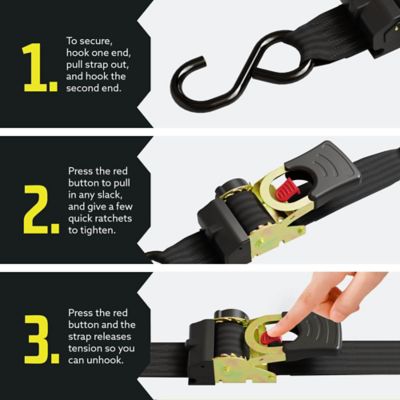 1. To secure, hook one end, pull strap out, and hook the second end.

2. Press the red button to pull in any slack, and give a few quick ratchets to tighten.

3. Press the red button and the strap releases tension so you can unhook.