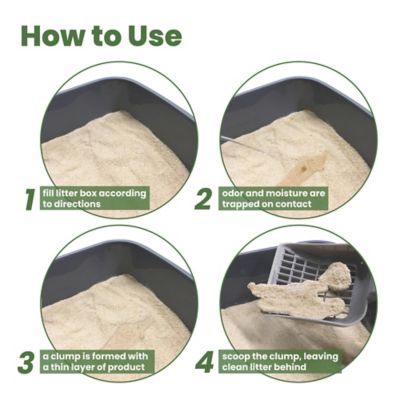 How to Use

1 fill litter box according to directions

2 odor and moisture are trapped on contact

3 a clump is formed with a thin layer of product

4 scoop the clump, leaving clean litter behind