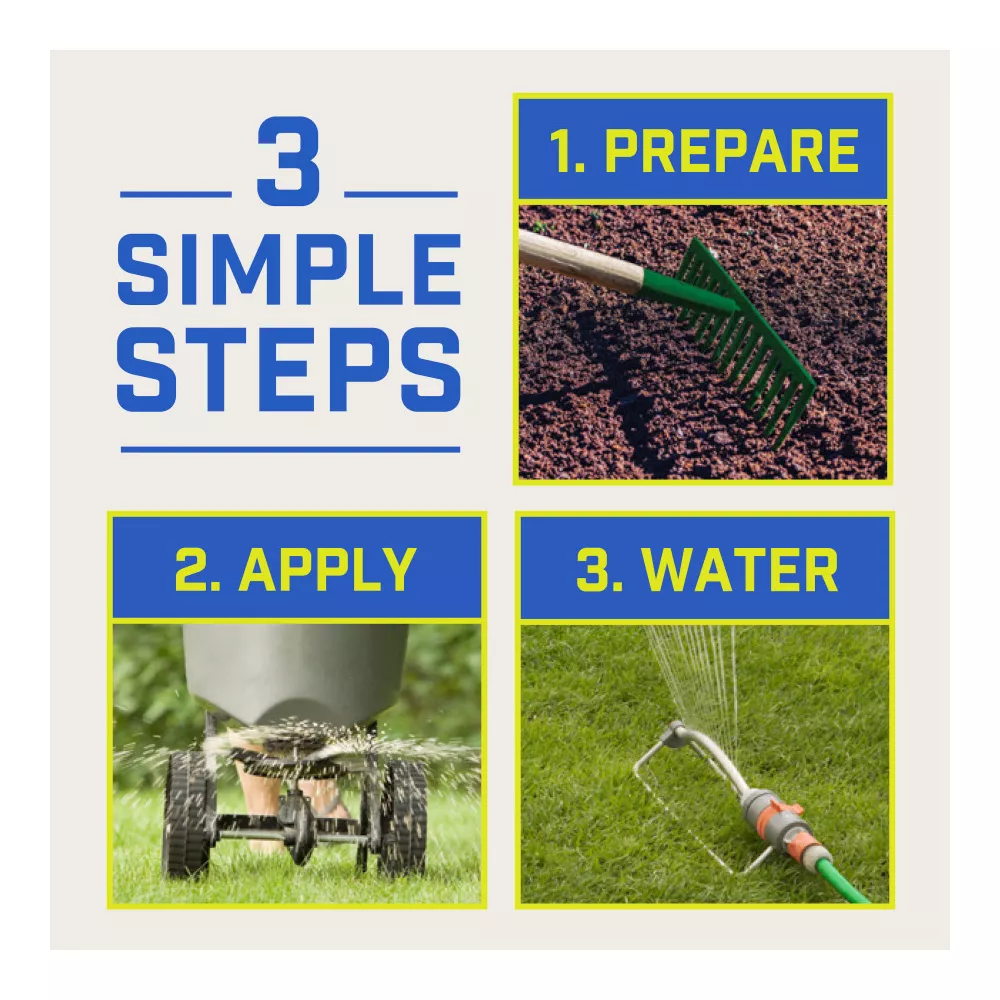 3
SIMPLE STEPS

1. PREPARE

2. APPLY

3. WATER