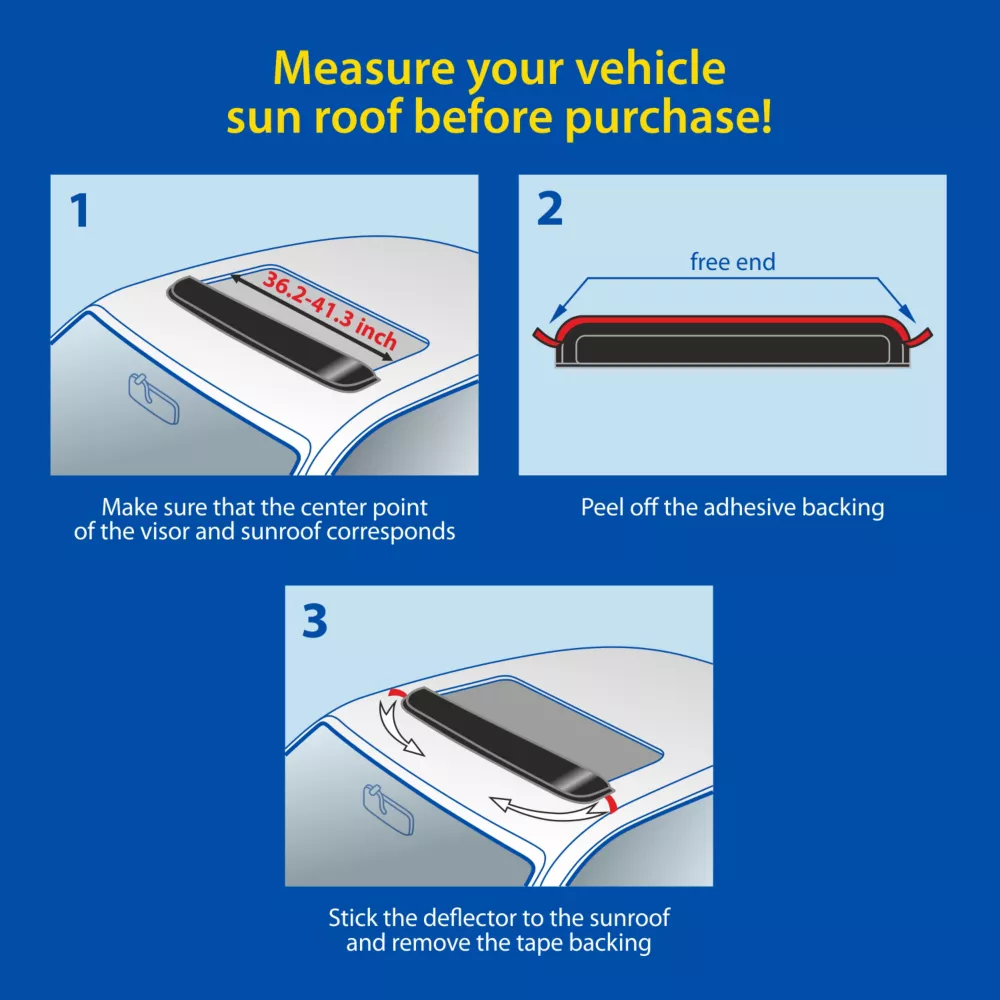 Measure your vehicle sun roof before purchase!

1

36.2-41.3 inch

Make sure that the center point of the visor and sunroof corresponds

2

free end

Peel off the adhesive backing

3

Stick the deflector to the sunroof and remove the tape backing