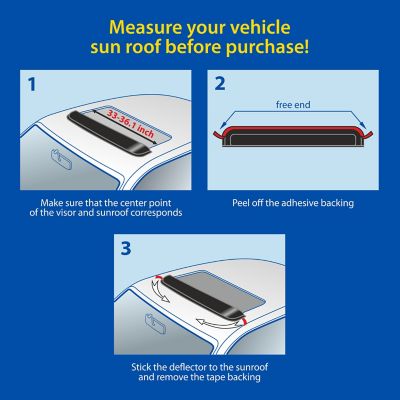 Measure your vehicle sun roof before purchase!

1

33-36.1 inch

Make sure that the center point of the visor and sunroof corresponds

2

free end

Peel off the adhesive backing

3

Stick the deflector to the sunroof and remove the tape backing