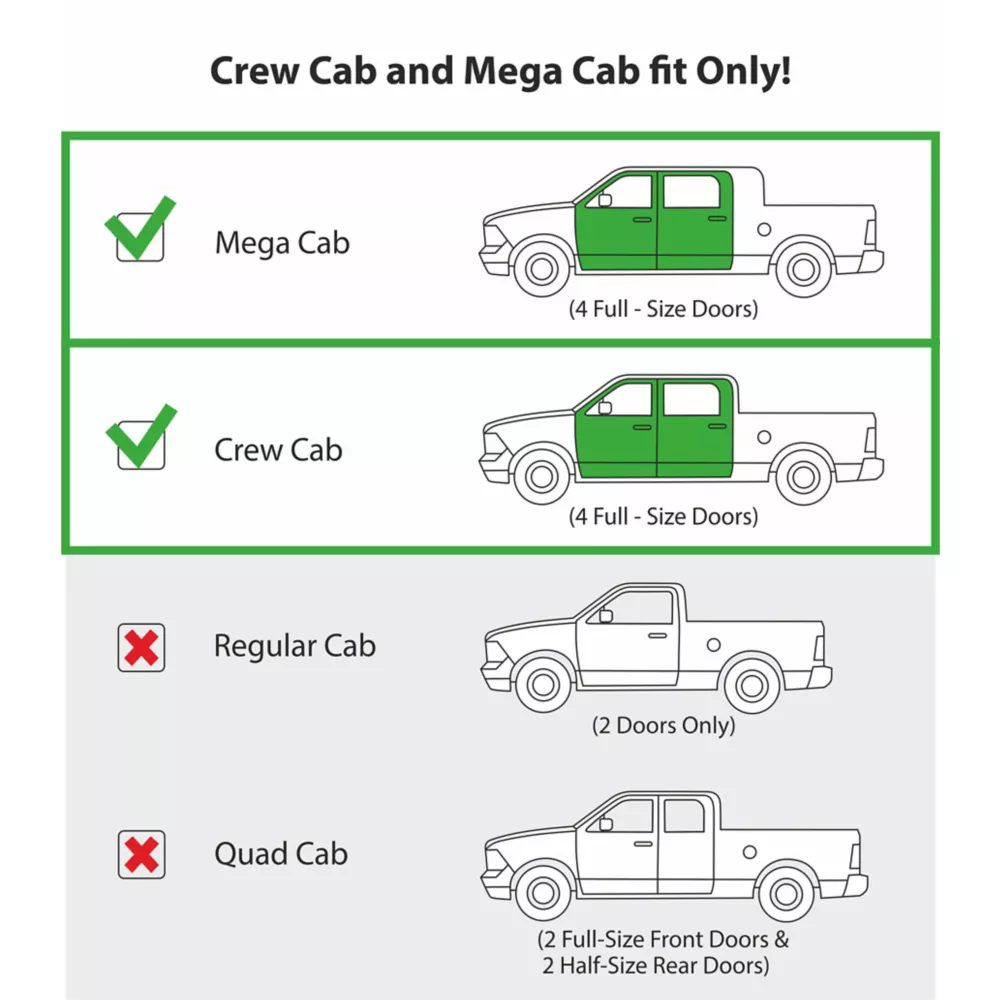 Crew Cab and Mega Cab fit Only!

Mega Cab

(4 Full - Size Doors)

Crew Cab

(4 Full - Size Doors)

Regular Cab

(2 Doors Only)

Quad Cab

(2 Full-Size Front Doors & 2 Half-Size Rear Doors)