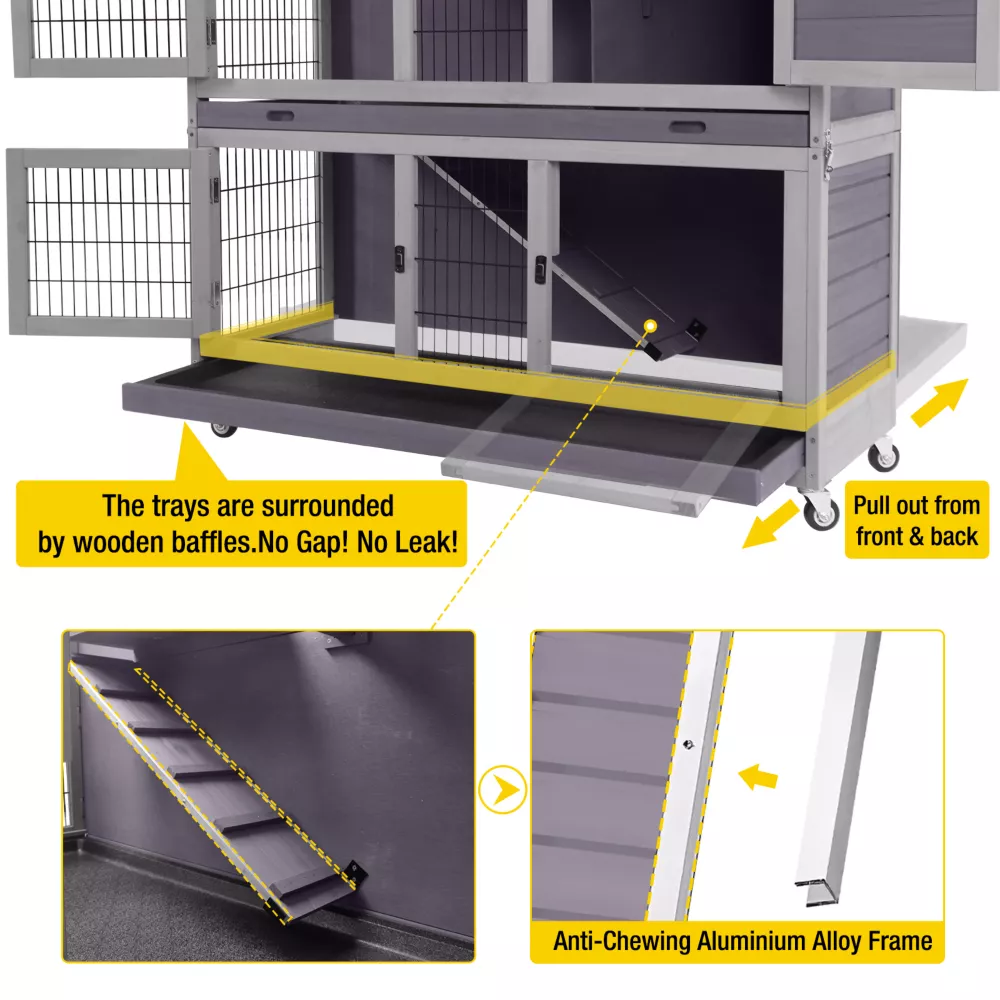 The trays are surrounded by wooden baffles.No Gap! No Leak!

Pull out from front & back

Anti-Chewing Aluminium Alloy Frame