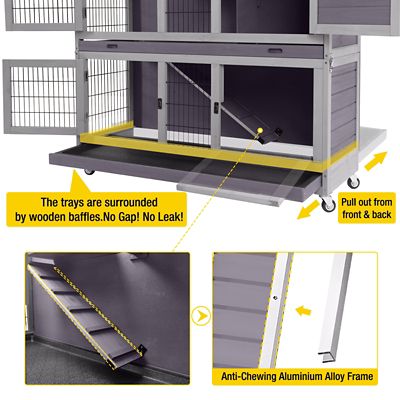 The trays are surrounded by wooden baffles.No Gap! No Leak!

Pull out from front & back

Anti-Chewing Aluminium Alloy Frame